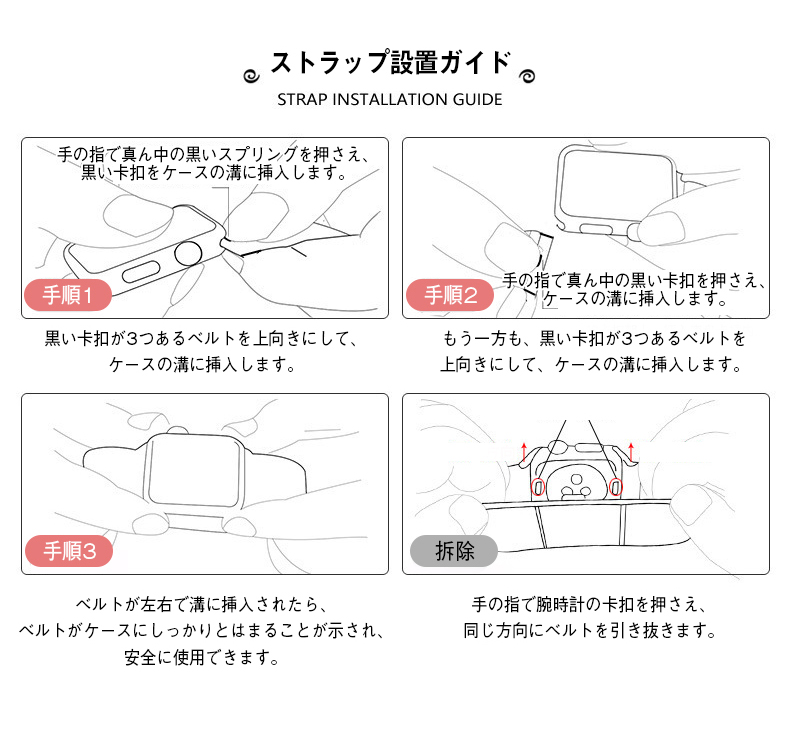 ストラップ設置ガイド

STRAP INSTALLATION GUIDE

手の指で真ん中の黒いスプリングを押さえ、黒い卡扣をケースの溝に挿入します。

手順1

黒い卡扣が3つあるベルトを上向きにして、ケースの溝に挿入します。

手の指で真ん中の黒い卡扣を押さえ、ケースの溝に挿入します。

手順2

もう一方も、黒い卡扣が3つあるベルトを上向きにして、ケースの溝に挿入します。

手順3

ベルトが左右で溝に挿入されたら、ベルトがケースにしっかりとはまることが示され、安全に使用できます。

拆除

手の指で腕時計の卡扣を押さえ、同じ方向にベルトを引き抜きます。