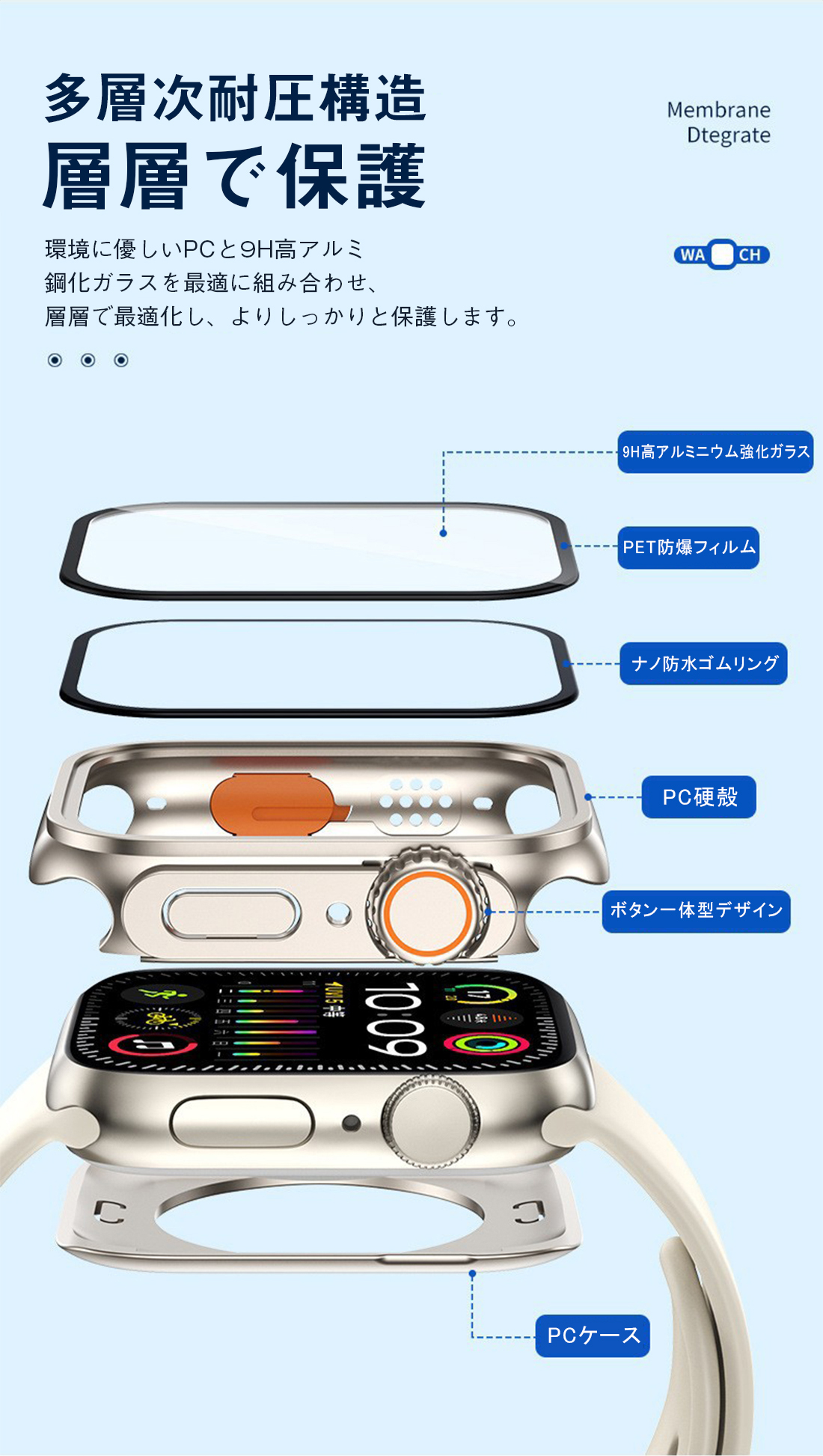 多層次耐圧構造
層層で保護

Membrane
Dtegrate

環境に優しいPCと9H高アルミ
鋼化ガラスを最適に組み合わせ、
層層で最適化し、よりしっかりと保護します。

WA CH

9H高アルミニウム強化ガラス

PET防爆フィルム

ナノ防水ゴムリング

PC硬殻

ボタン一体型デザイン

10:09

PCケース