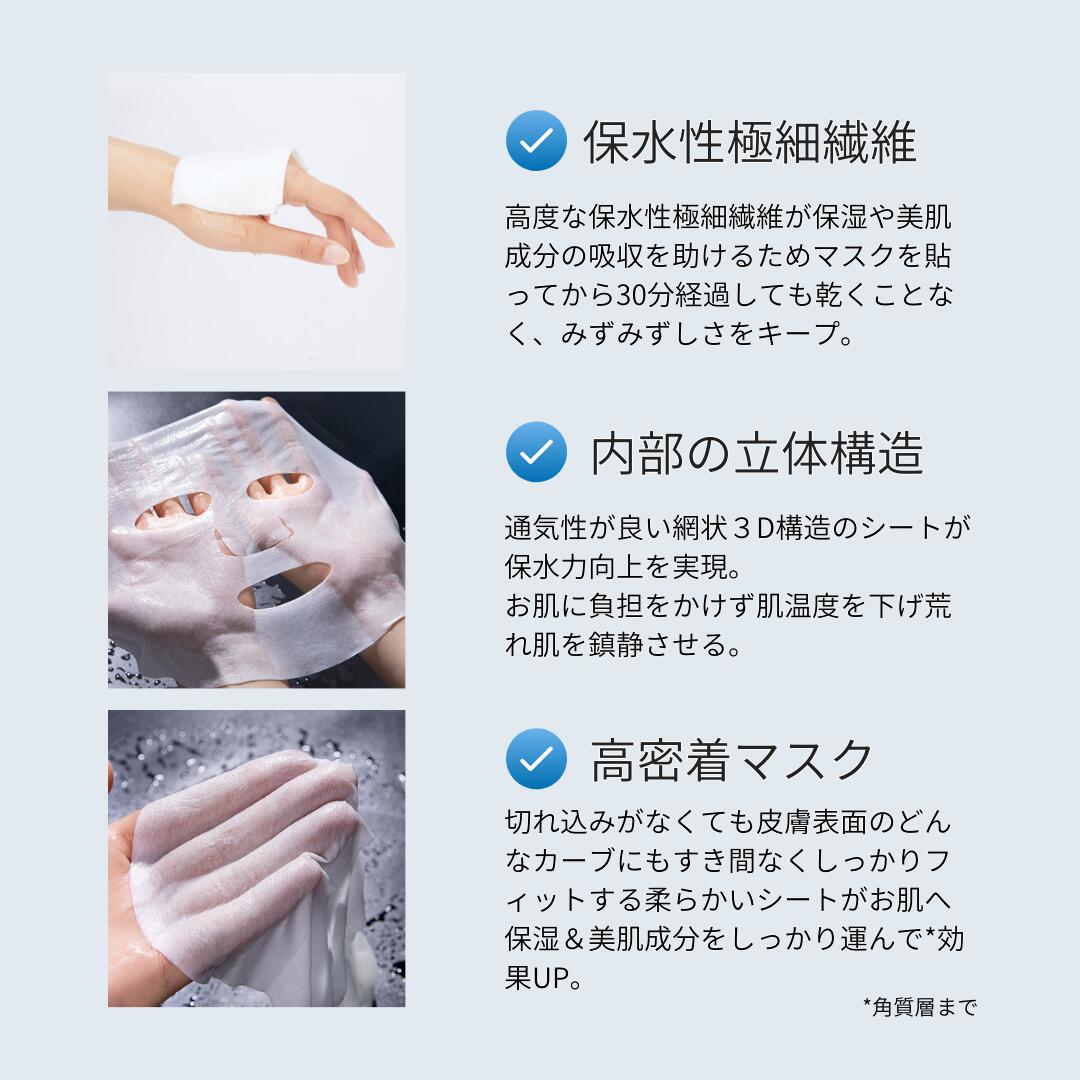 保水性極細繊維

高度な保水性極細繊維が保湿や美肌成分の吸収を助けるためマスクを貼ってから30分経過しても乾くことなく、みずみずしさをキープ。

内部の立体構造

通気性が良い網状３D構造のシートが保水力向上を実現。
お肌に負担をかけず肌温度を下げ荒れ肌を鎮静させる。

高密着マスク

切れ込みがなくても皮膚表面のどんなカーブにもすき間なくしっかりフィットする柔らかいシートがお肌へ保湿＆美肌成分をしっかり運んで*効果UP。

*角質層まで